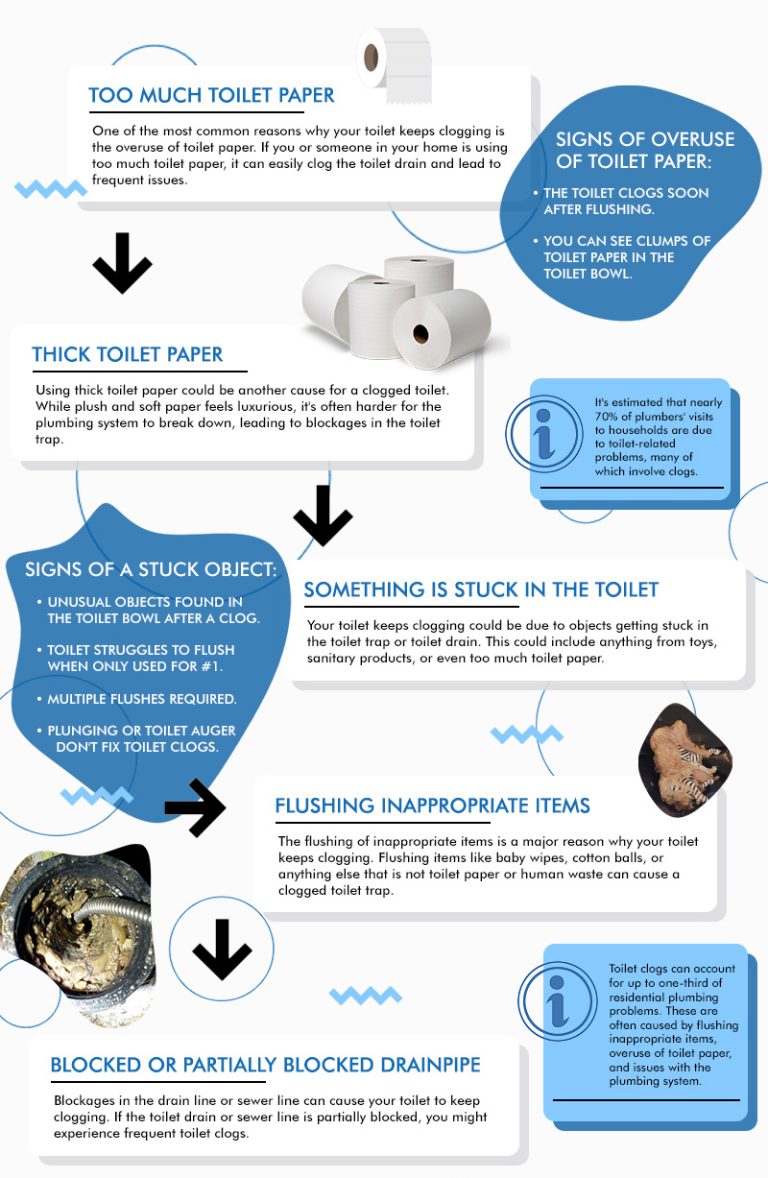 TOO MUCH TOILET PAPER

One of the most common reasons why your toilet keeps clogging is the overuse of toilet paper. If you or someone in your home is using too much toilet paper, it can easily clog the toilet drain and lead to frequent issues.

SIGNS OF OVERUSE OF TOILET PAPER:

• THE TOILET CLOGS SOON AFTER FLUSHING.

• YOU CAN SEE CLUMPS OF TOILET PAPER IN THE TOILET BOWL.

THICK TOILET PAPER

Using thick toilet paper could be another cause for a clogged toilet. While plush and soft paper feels luxurious, it's often harder for the plumbing system to break down, leading to blockages in the toilet trap.

It's estimated that nearly 70% of plumbers' visits to households are due to toilet-related problems, many of which involve clogs.

SIGNS OF A STUCK OBJECT:

• UNUSUAL OBJECTS FOUND IN THE TOILET BOWL AFTER A CLOG.

• TOILET STRUGGLES TO FLUSH WHEN ONLY USED FOR #1.

• MULTIPLE FLUSHES REQUIRED.

• PLUNGING OR TOILET AUGER DON'T FIX TOILET CLOGS.

SOMETHING IS STUCK IN THE TOILET

Your toilet keeps clogging could be due to objects getting stuck in the toilet trap or toilet drain. This could include anything from toys, sanitary products, or even too much toilet paper.

FLUSHING INAPPROPRIATE ITEMS

The flushing of inappropriate items is a major reason why your toilet keeps clogging. Flushing items like baby wipes, cotton balls, or anything else that is not toilet paper or human waste can cause a clogged toilet trap.

Toilet clogs can account for up to one-third of residential plumbing problems. These are often caused by flushing inappropriate items, overuse of toilet paper, and issues with the plumbing system.

BLOCKED OR PARTIALLY BLOCKED DRAINPIPE

Blockages in the drain line or sewer line can cause your toilet to keep clogging. If the toilet drain or sewer line is partially blocked, you might experience frequent toilet clogs.