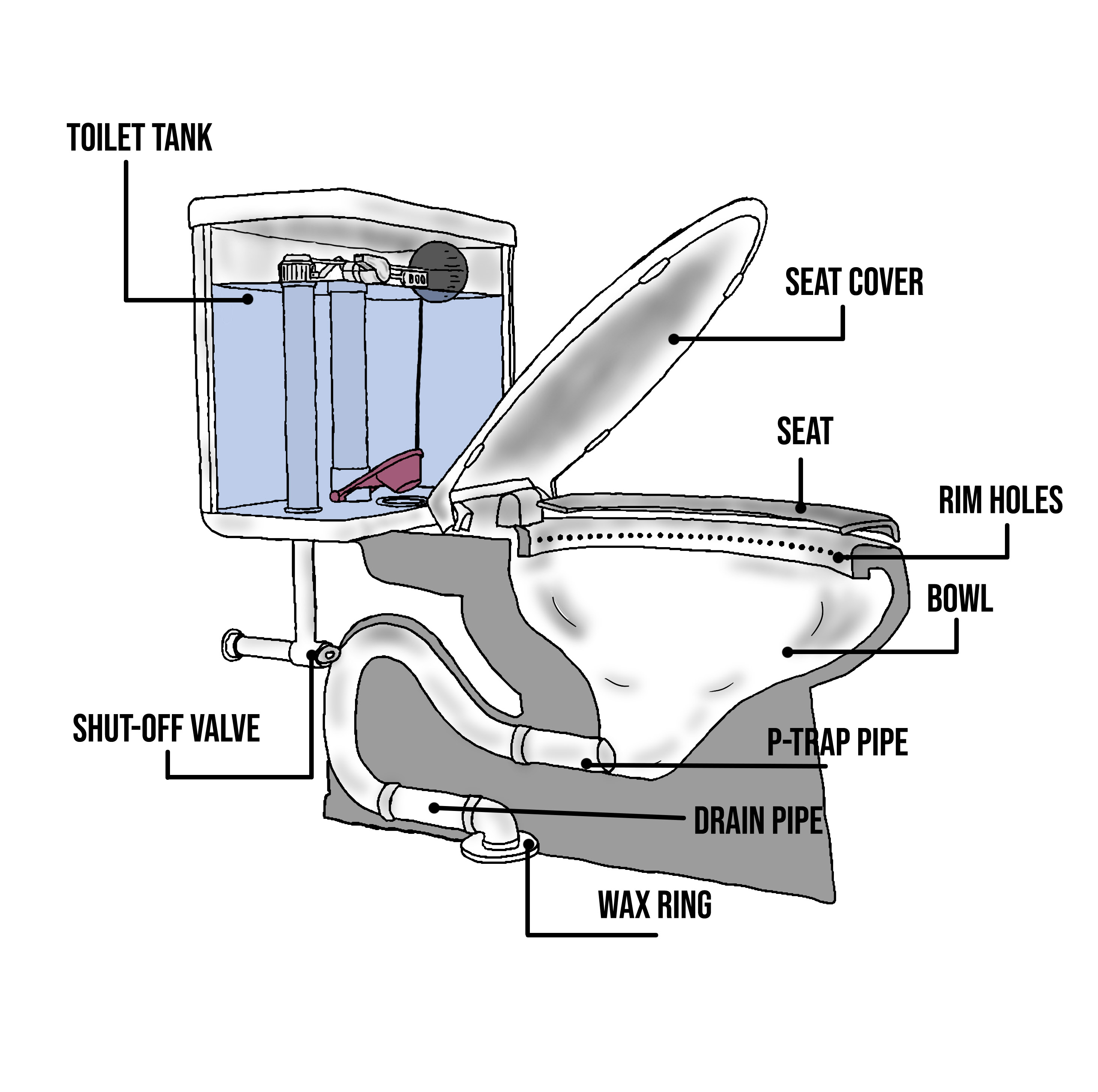 TOILET TANK

SEAT COVER

SEAT

RIM HOLES

BOWL

SHUT-OFF VALVE

P-TRAP PIPE

DRAIN PIPE

WAX RING