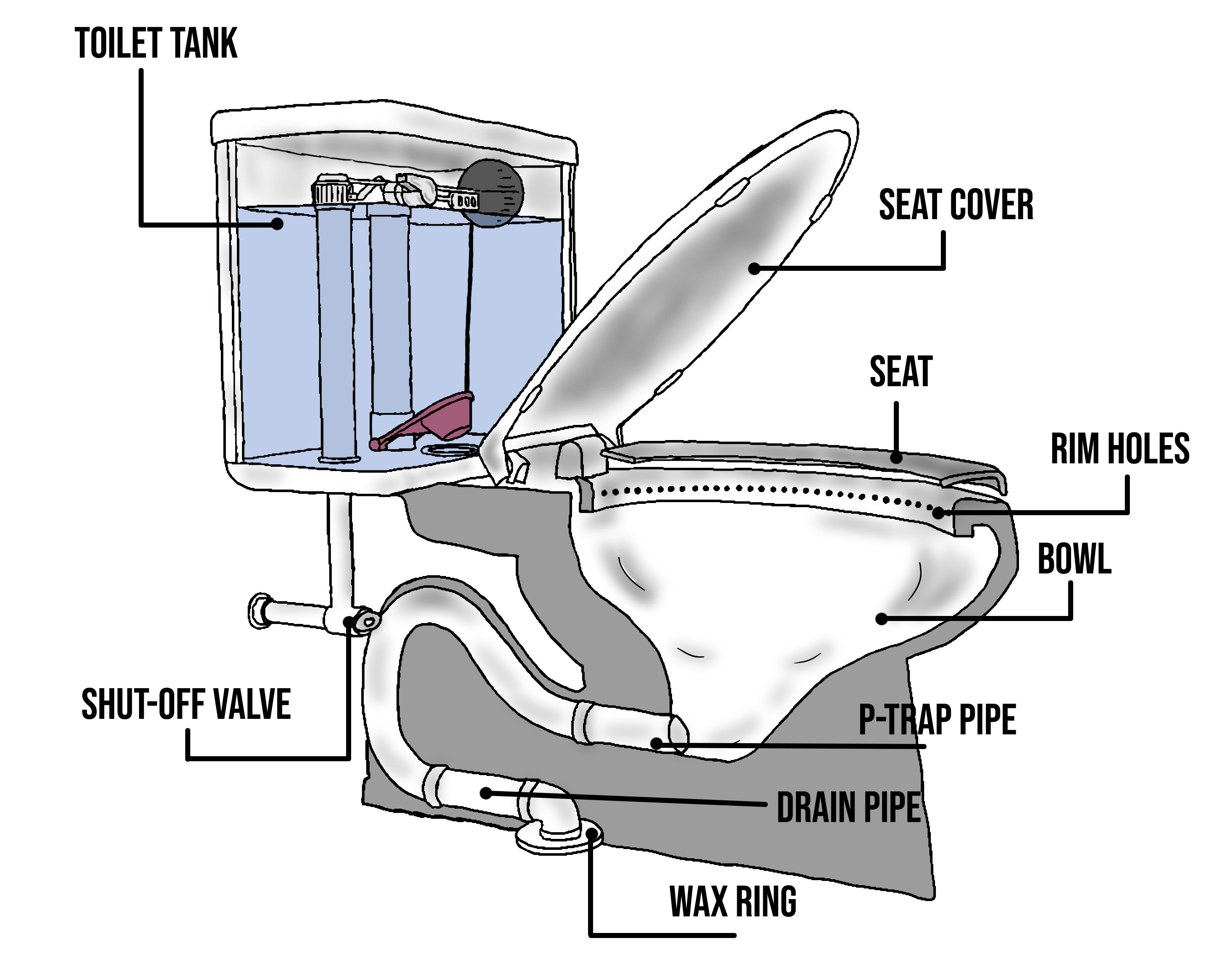 TOILET TANK

SEAT COVER

SEAT

RIM HOLES

BOWL

SHUT-OFF VALVE

P-TRAP PIPE

DRAIN PIPE

WAX RING